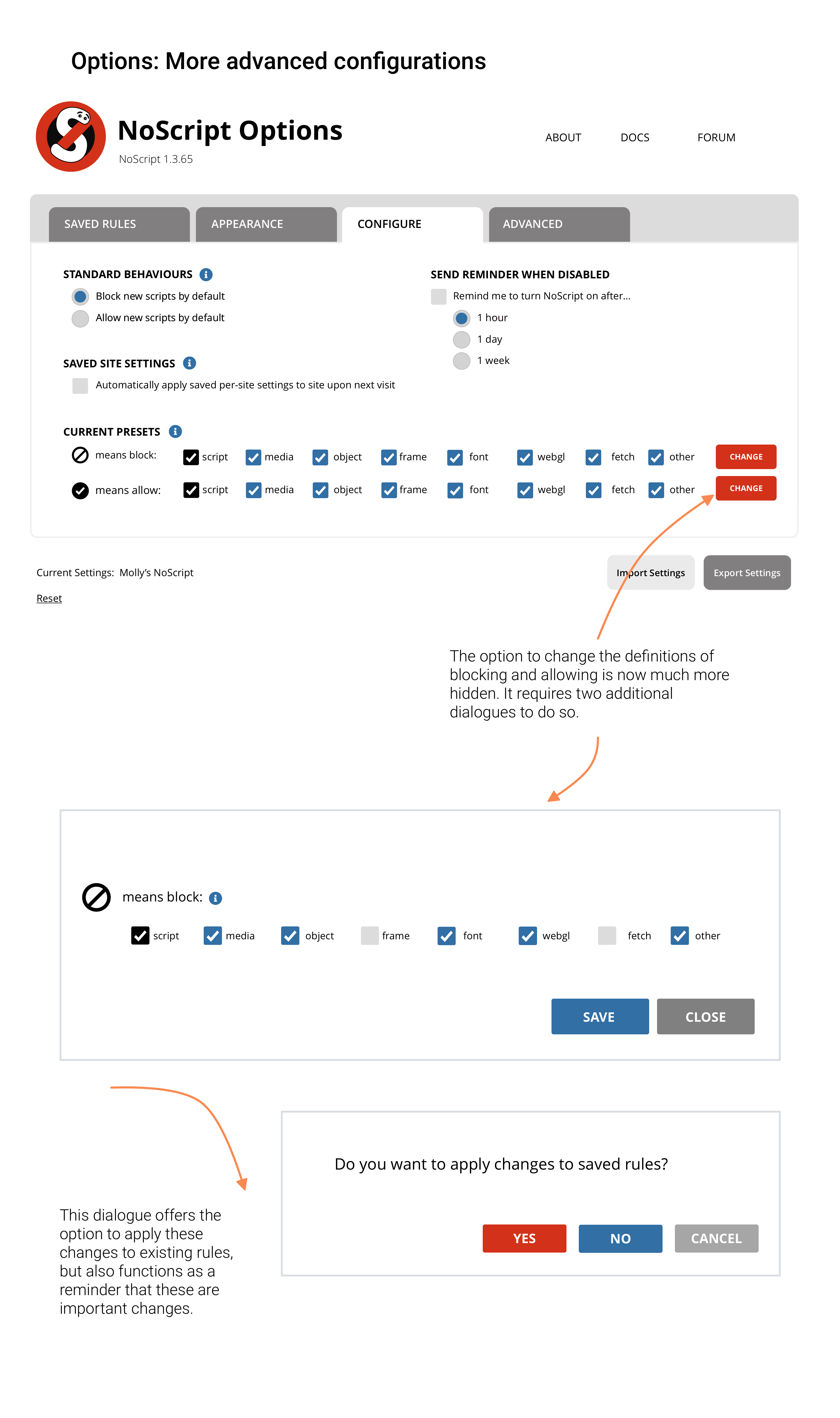 Options: More advanced configurations

NoScript Options
NoScript 1.3.65

ABOUT DOCS FORUM

SAVED RULES APPEARANCE CONFIGURE ADVANCED

STANDARD BEHAVIOURS
Block new scripts by default
Allow new scripts by default

SAVED SITE SETTINGS
Automatically apply saved per-site settings to site upon next visit

SEND REMINDER WHEN DISABLED
Remind me to turn NoScript on after...
1 hour
1 day
1 week

CURRENT PRESETS
means block: script media object frame font webgl fetch other CHANGE
means allow: script media object frame font webgl fetch other CHANGE

Current Settings: Molly's NoScript
Reset

Import Settings Export Settings

The option to change the definitions of blocking and allowing is now much more hidden. It requires two additional dialogues to do so.

means block:
script media object frame font webgl fetch other

SAVE CLOSE

Do you want to apply changes to saved rules?

YES NO CANCEL

This dialogue offers the option to apply these changes to existing rules, but also functions as a reminder that these are important changes.